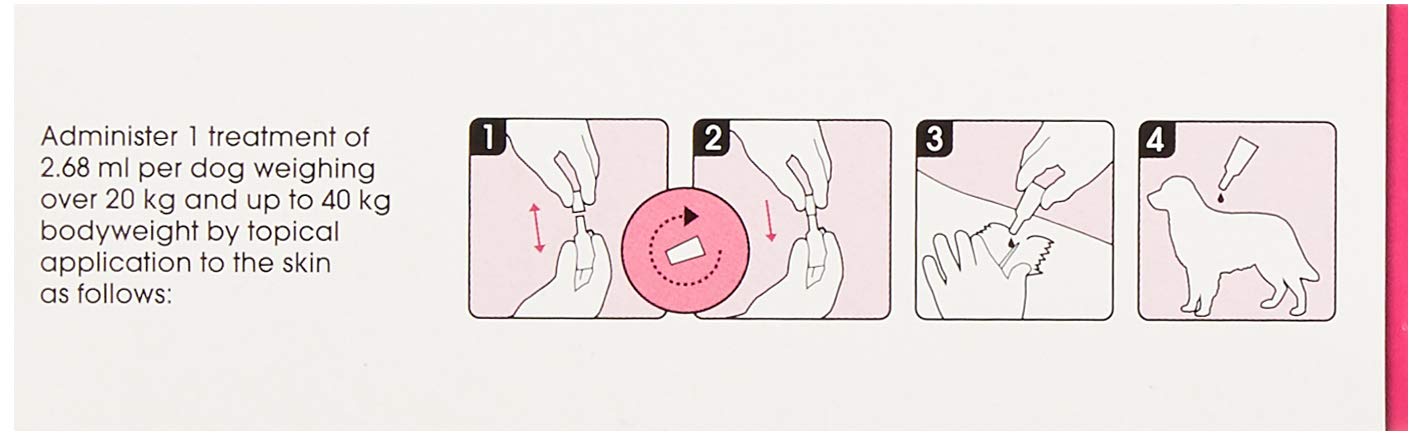 Administer 1 treatment of 2.68 ml per dog weighing over 20 kg and up to 40 kg bodyweight by topical application to the skin as follows:

1

2

3

4