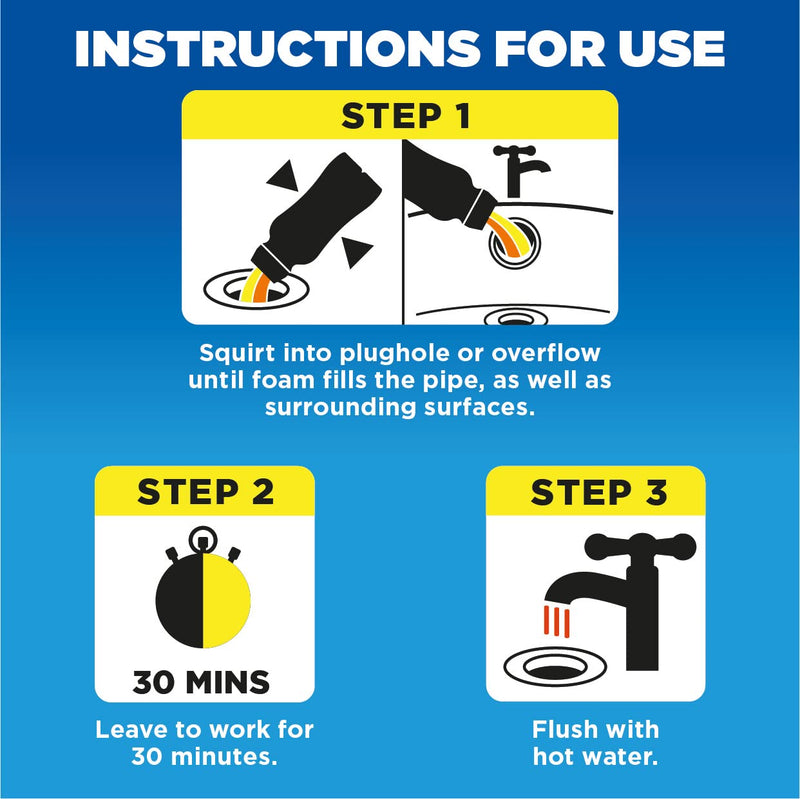 INSTRUCTIONS FOR USE

STEP 1

Squirt into plughole or overflow until foam fills the pipe, as well as surrounding surfaces.

STEP 2

30 MINS

Leave to work for 30 minutes.

STEP 3

Flush with hot water.