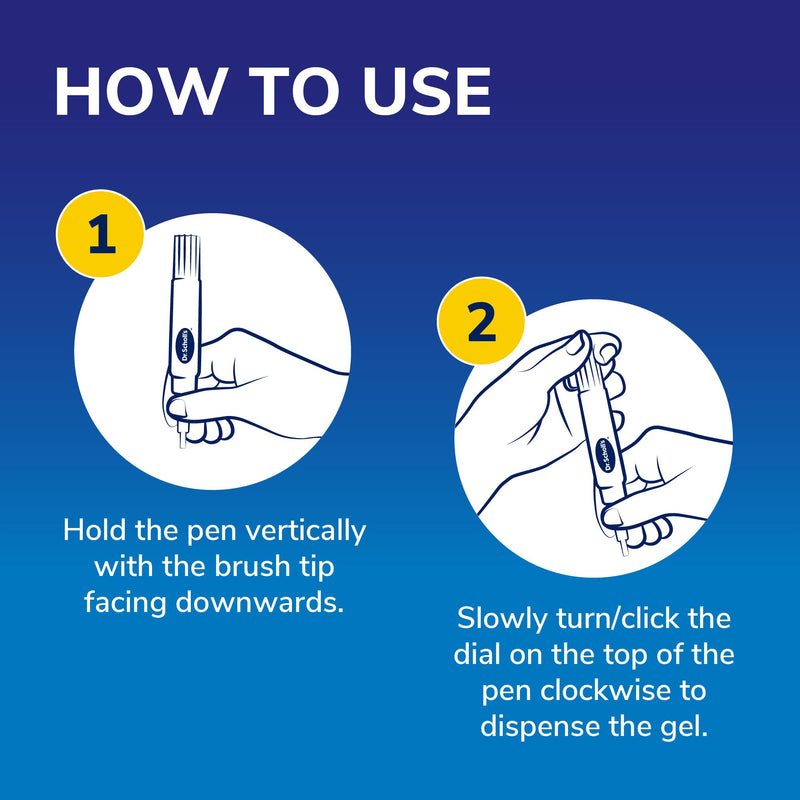 HOW TO USE

1

Dr.Scholl's

Hold the pen vertically with the brush tip facing downwards.

2

Dr.Scholl's

Slowly turn/click the dial on the top of the pen clockwise to dispense the gel.