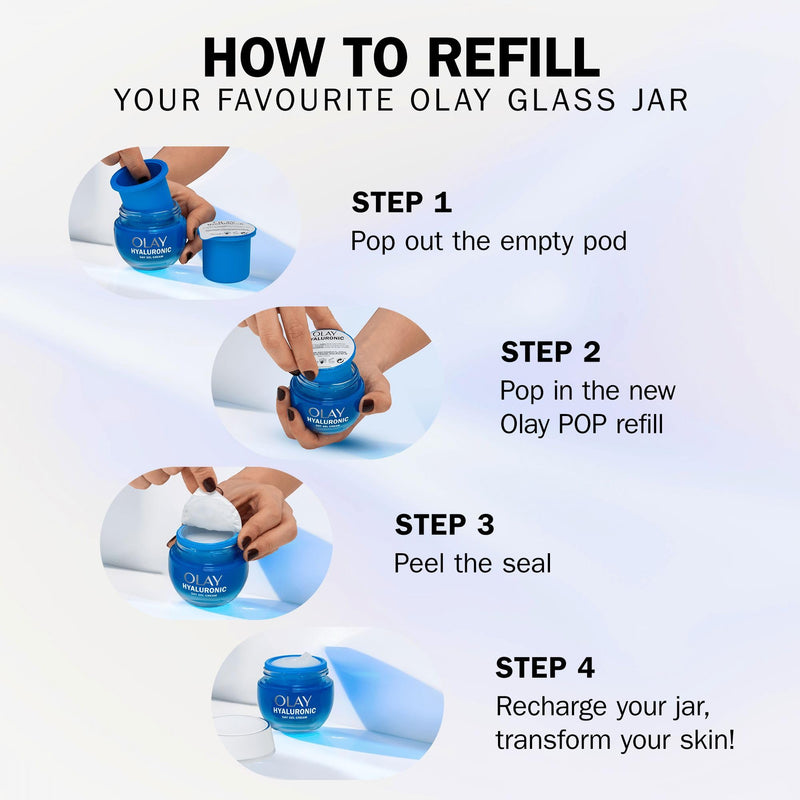 HOW TO REFILL
YOUR FAVOURITE OLAY GLASS JAR

OLAY
HYALURONIC
DAY GEL CREAM

STEP 1
Pop out the empty pod

OLAY
OLAY
HYALURONIC
DAY GEL CREAM

STEP 2
Pop in the new Olay POP refill

OLAY
HYALURONIC
DAY GEL CREAM

STEP 3
Peel the seal

OLAY
HYALURONIC
DAY GEL CREAM

STEP 4
Recharge your jar, transform your skin!